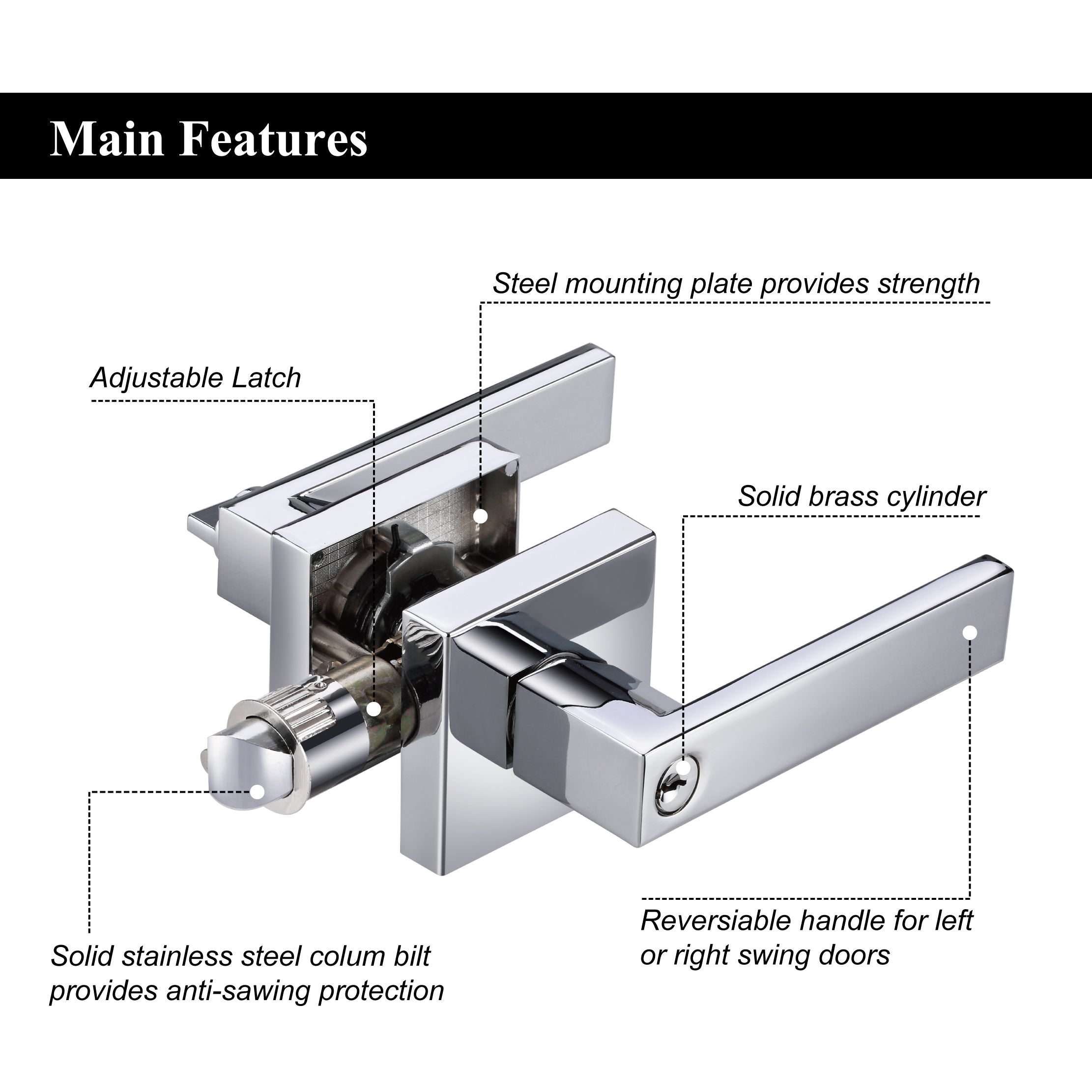 Main Features

Steel mounting plate provides strength

Adjustable Latch

Solid brass cylinder

Reversiable handle for left or right swing doors

Solid stainless steel colum bilt provides anti-sawing protection