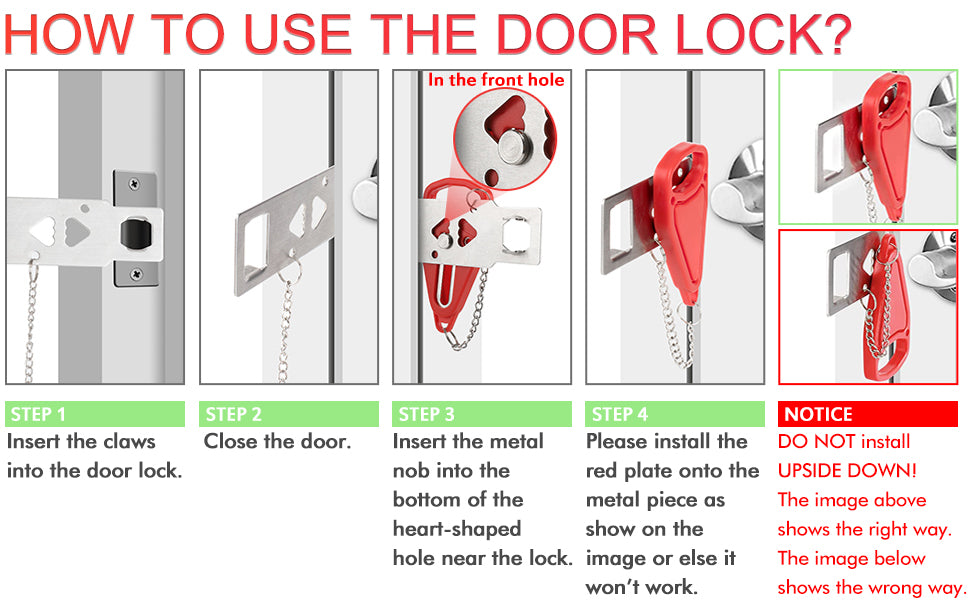 HOW TO USE THE DOOR LOCK?

In the front hole

STEP 1
Insert the claws into the door lock.

STEP 2
Close the door.

STEP 3
Insert the metal nob into the bottom of the heart-shaped hole near the lock.

STEP 4
Please install the red plate onto the metal piece as show on the image or else it won't work.

NOTICE
DO NOT install UPSIDE DOWN!
The image above shows the right way.
The image below shows the wrong way.