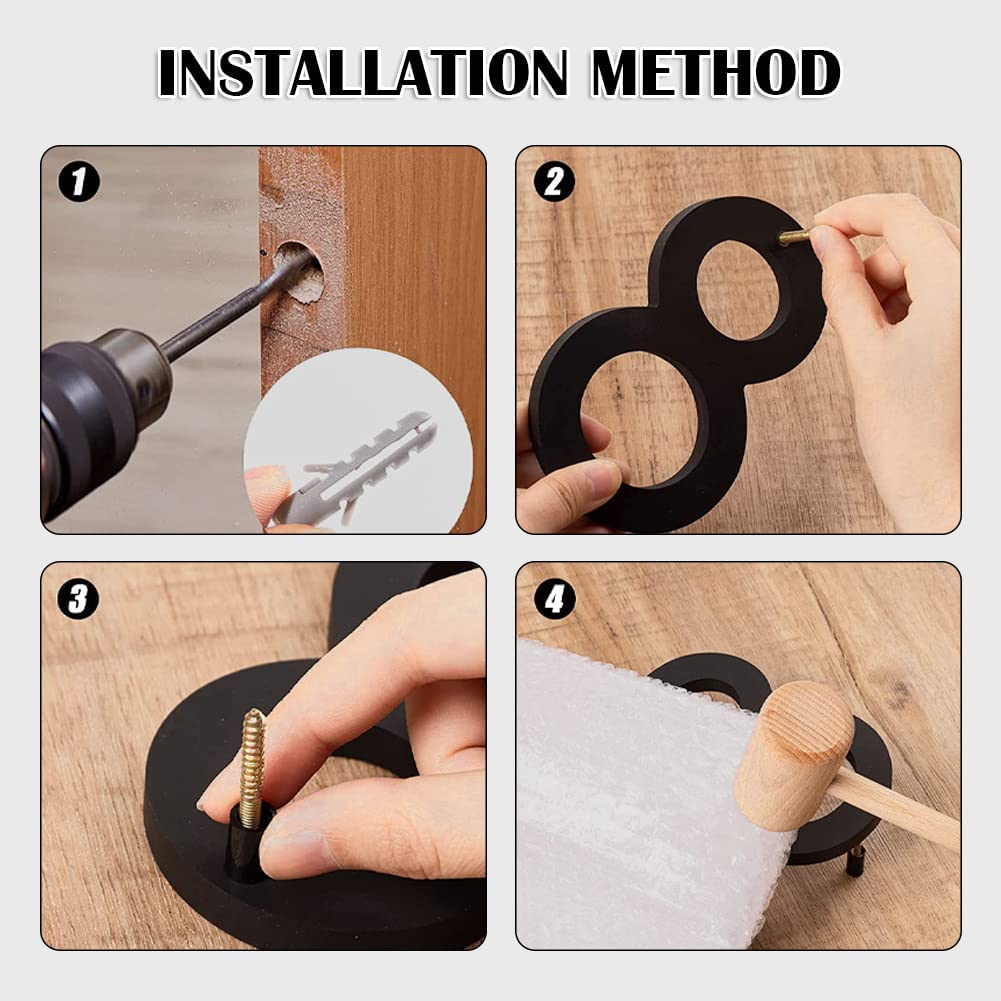 INSTALLATION METHOD

1

2

3

4